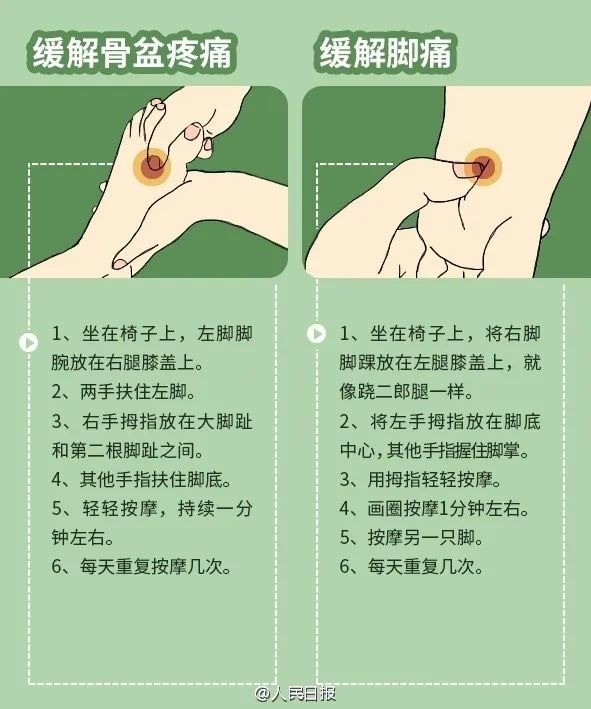 缓解骨盆疼痛

1、坐在椅子上，左脚脚腕放在右腿膝盖上。
2、两手扶住左脚。
3、右手拇指放在大脚趾和第二根脚趾之间。
4、其他手指扶住脚底。
5、轻轻按摩，持续一分钟左右。
6、每天重复按摩几次。

缓解脚痛

1、坐在椅子上，将右脚脚踝放在左腿膝盖上，就像跷二郎腿一样。
2、将左手拇指放在脚底中心，其他手指握住脚掌。
3、用拇指轻轻按摩。
4、画圈按摩1分钟左右。
5、按摩另一只脚。
6、每天重复几次。

@人民日报